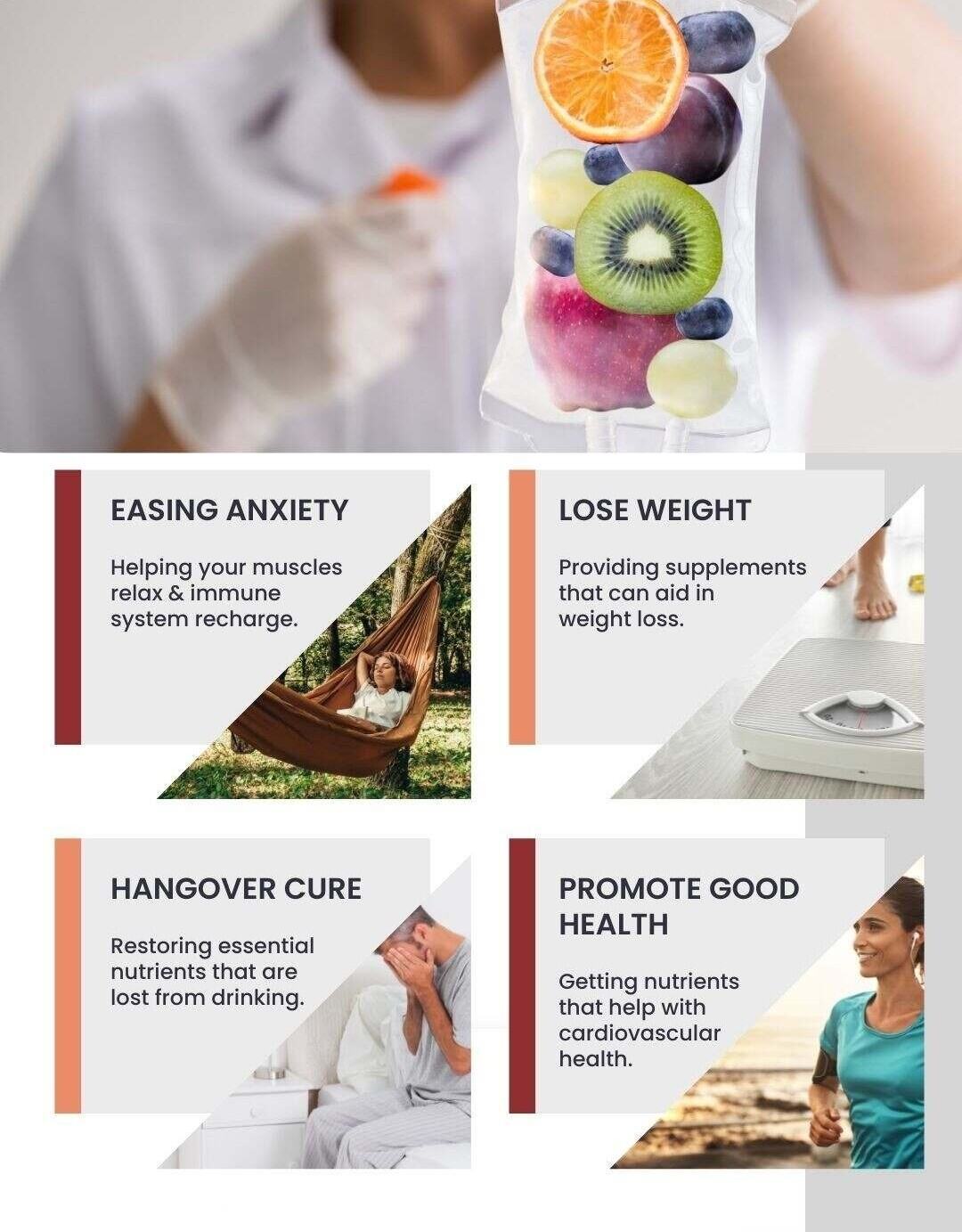 EASING ANXIETY

Helping your muscles relax & immune system recharge.

LOSE WEIGHT

Providing supplements that can aid in weight loss.

HANGOVER CURE

Restoring essential nutrients that are lost from drinking.

PROMOTE GOOD HEALTH

Getting nutrients that help with cardiovascular health.